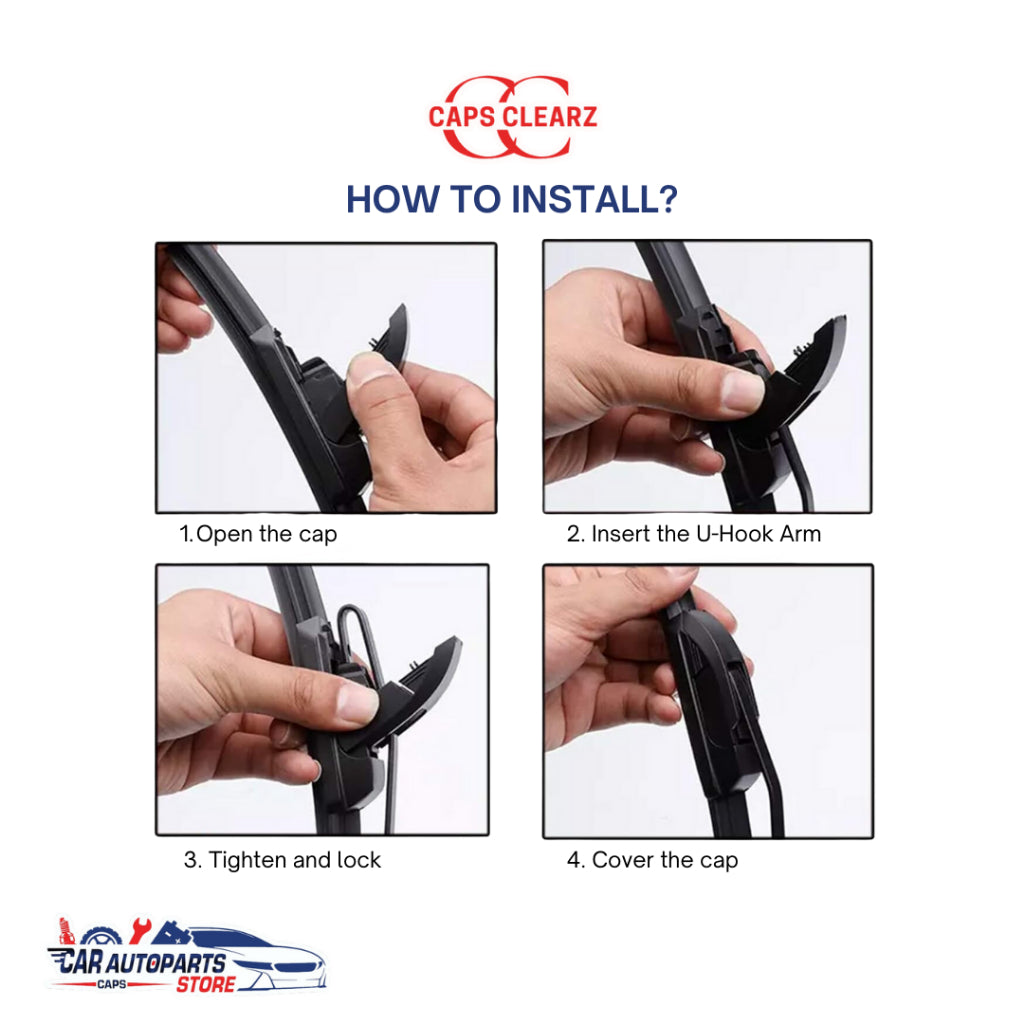 CAPS CLEARZ

HOW TO INSTALL?

1.Open the cap

2. Insert the U-Hook Arm

3. Tighten and lock

4. Cover the cap

CAR AUTOPARTS
CAPS STORE